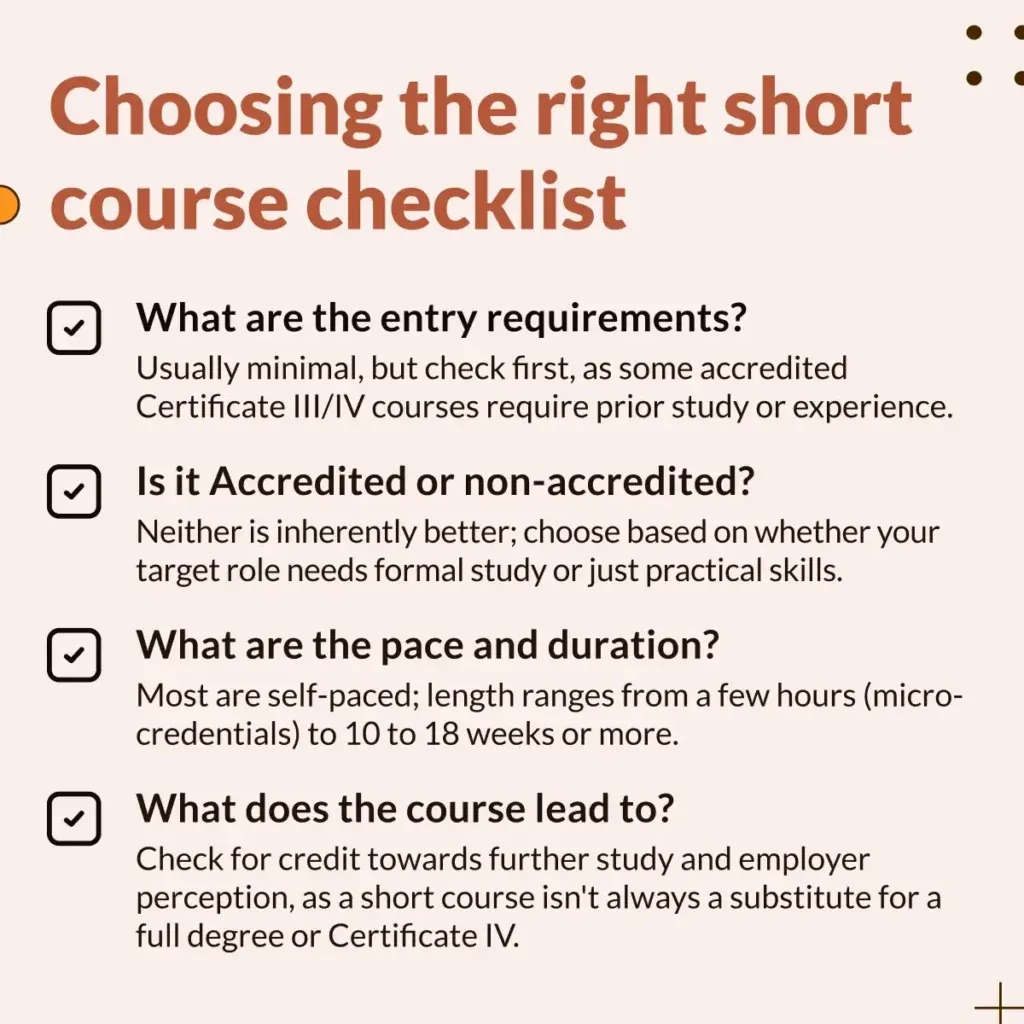 Choosing the right short course checklist

☑ What are the entry requirements?
Usually minimal, but check first, as some accredited Certificate III/IV courses require prior study or experience.

☑ Is it Accredited or non-accredited?
Neither is inherently better; choose based on whether your target role needs formal study or just practical skills.

☑ What are the pace and duration?
Most are self-paced; length ranges from a few hours (micro-credentials) to 10 to 18 weeks or more.

☑ What does the course lead to?
Check for credit towards further study and employer perception, as a short course isn't always a substitute for a full degree or Certificate IV.